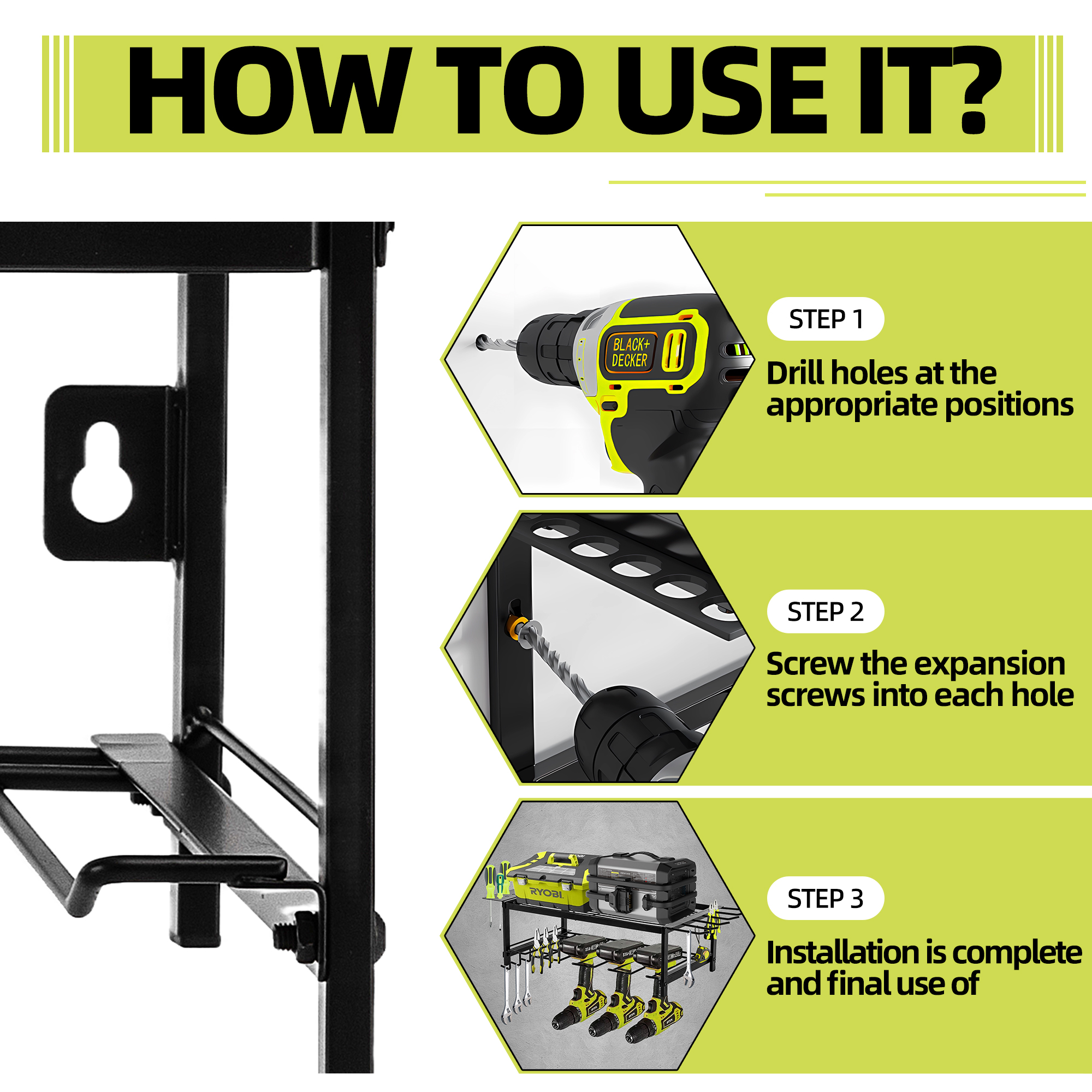 HOW TO USE IT?

BLACK+ DECKER

STEP 1

Drill holes at the appropriate positions

STEP 2

Screw the expansion screws into each hole

RYOBI

STEP 3

Installation is complete and final use of